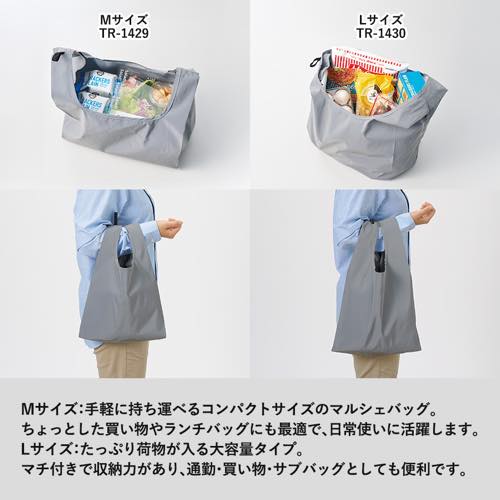 Mサイズ
TR-1429

Lサイズ
TR-1430

Mサイズ：手軽に持ち運べるコンパクトサイズのマルシェバッグ。
ちょっとした買い物やランチバッグにも最適で、日常使いに活躍します。
Lサイズ：たっぷり荷物が入る大容量タイプ。
マチ付きで収納力があり、通勤・買い物・サブバッグとしても便利です。