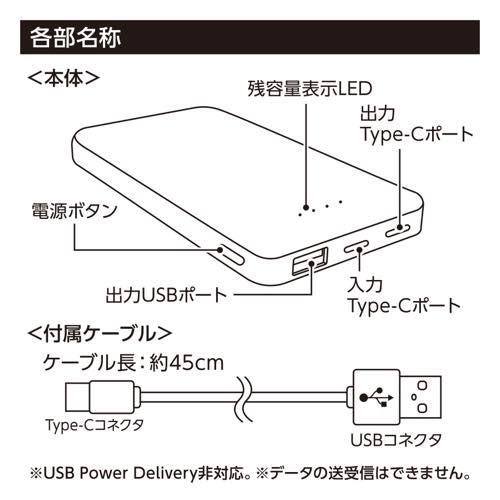 各部名称

<本体>

残容量表示LED

出力
Type-Cポート

電源ボタン

出力USBポート

入力
Type-Cポート

<付属ケーブル>

ケーブル長：約45cm

Type-Cコネクタ

USBコネクタ

※USB Power Delivery非対応。※データの送受信はできません。