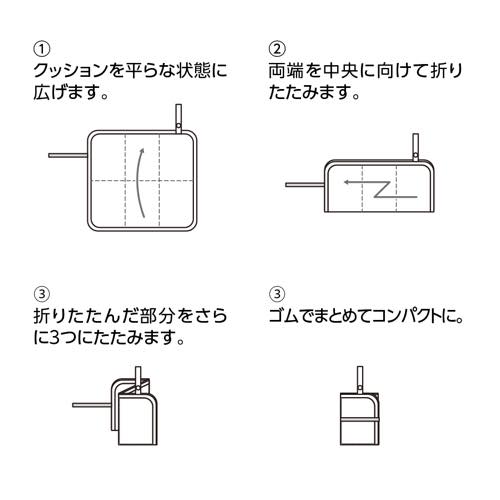 ①
クッションを平らな状態に広げます。

②
両端を中央に向けて折りたたみます。

③
折りたたんだ部分をさらに3つにたたみます。

③
ゴムでまとめてコンパクトに。