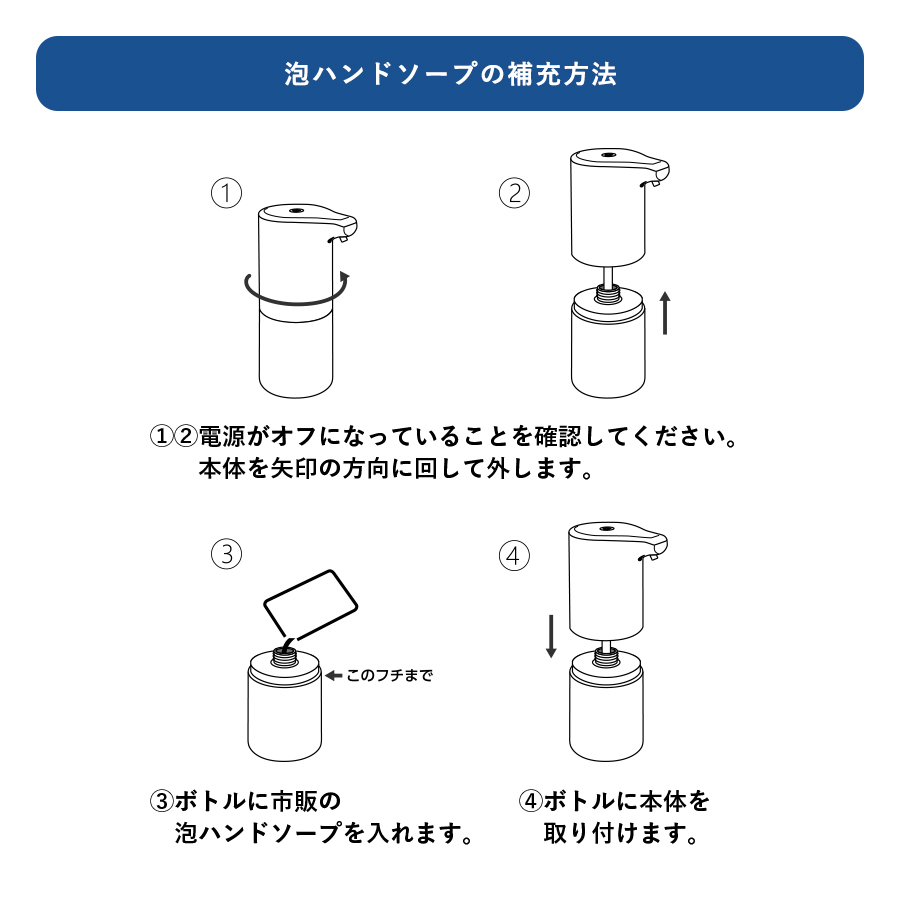 泡ハンドソープの補充方法

①

②

①②電源がオフになっていることを確認してください。
本体を矢印の方向に回して外します。

③

このフチまで

④

③ボトルに市販の
泡ハンドソープを入れます。

④ボトルに本体を
取り付けます。